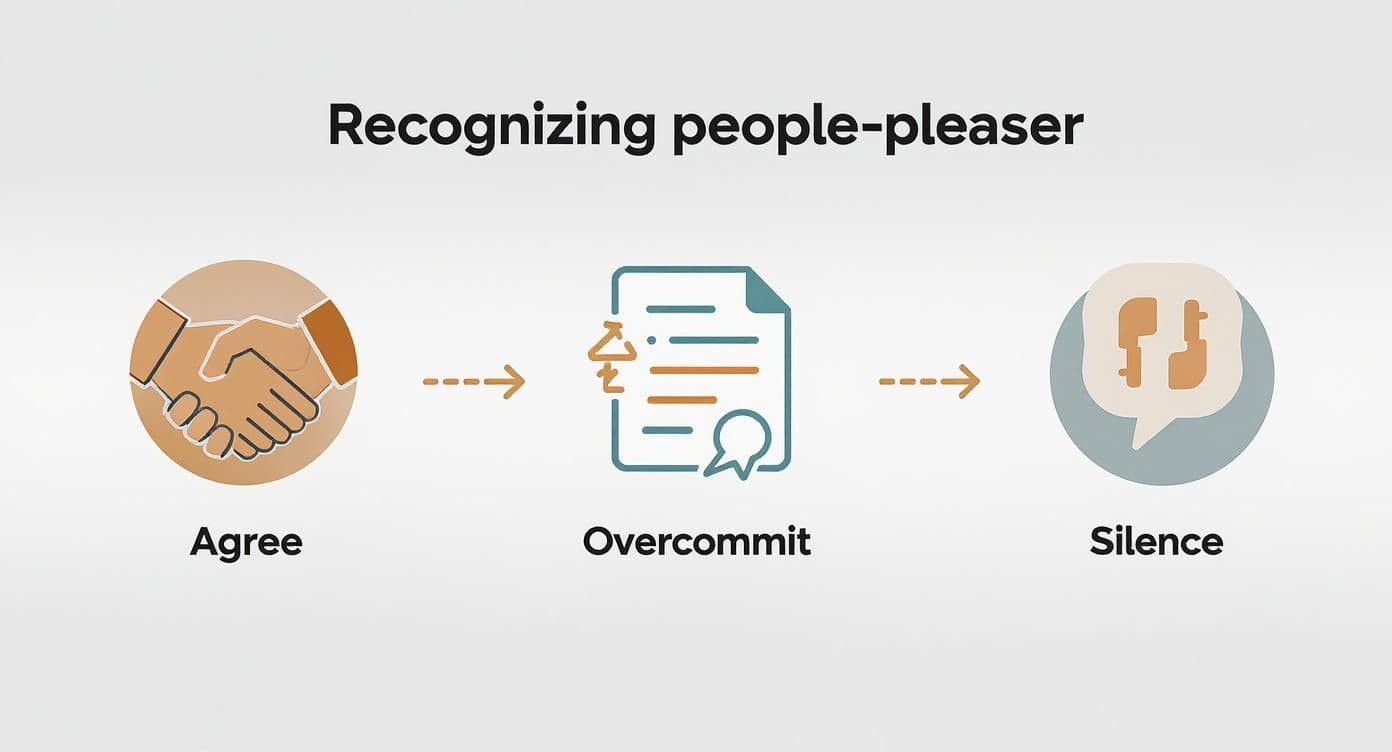 Recognizing people-pleaser

Agree

Overcommit

Silence