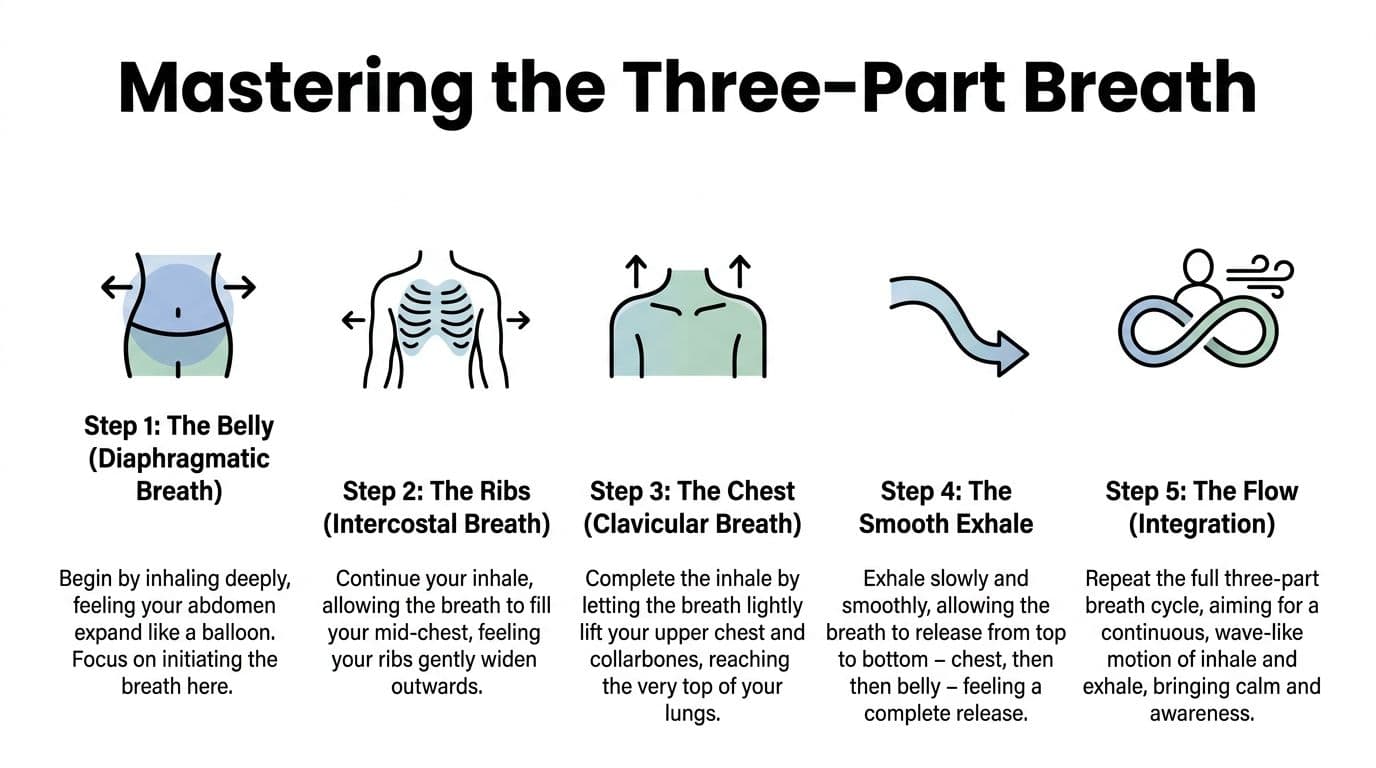 Mastering the Three-Part Breath

Step 1: The Belly (Diaphragmatic Breath)

Begin by inhaling deeply, feeling your abdomen expand like a balloon. Focus on initiating the breath here.

Step 2: The Ribs (Intercostal Breath)

Continue your inhale, allowing the breath to fill your mid-chest, feeling your ribs gently widen outwards.

Step 3: The Chest (Clavicular Breath)

Complete the inhale by letting the breath lightly lift your upper chest and collarbones, reaching the very top of your lungs.

Step 4: The Smooth Exhale

Exhale slowly and smoothly, allowing the breath to release from top to bottom – chest, then then belly – feeling a complete release.

Step 5: The Flow (Integration)

Repeat the full three-part breath cycle, aiming for a continuous, wave-like motion of inhale and exhale, bringing calm and awareness.